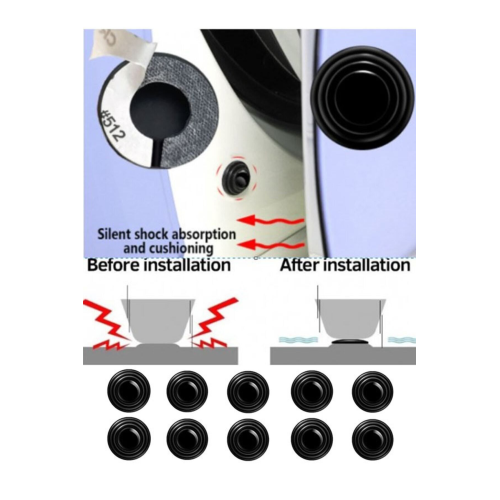 #512

Silent shock absorption and cushioning

Before installation

After installation