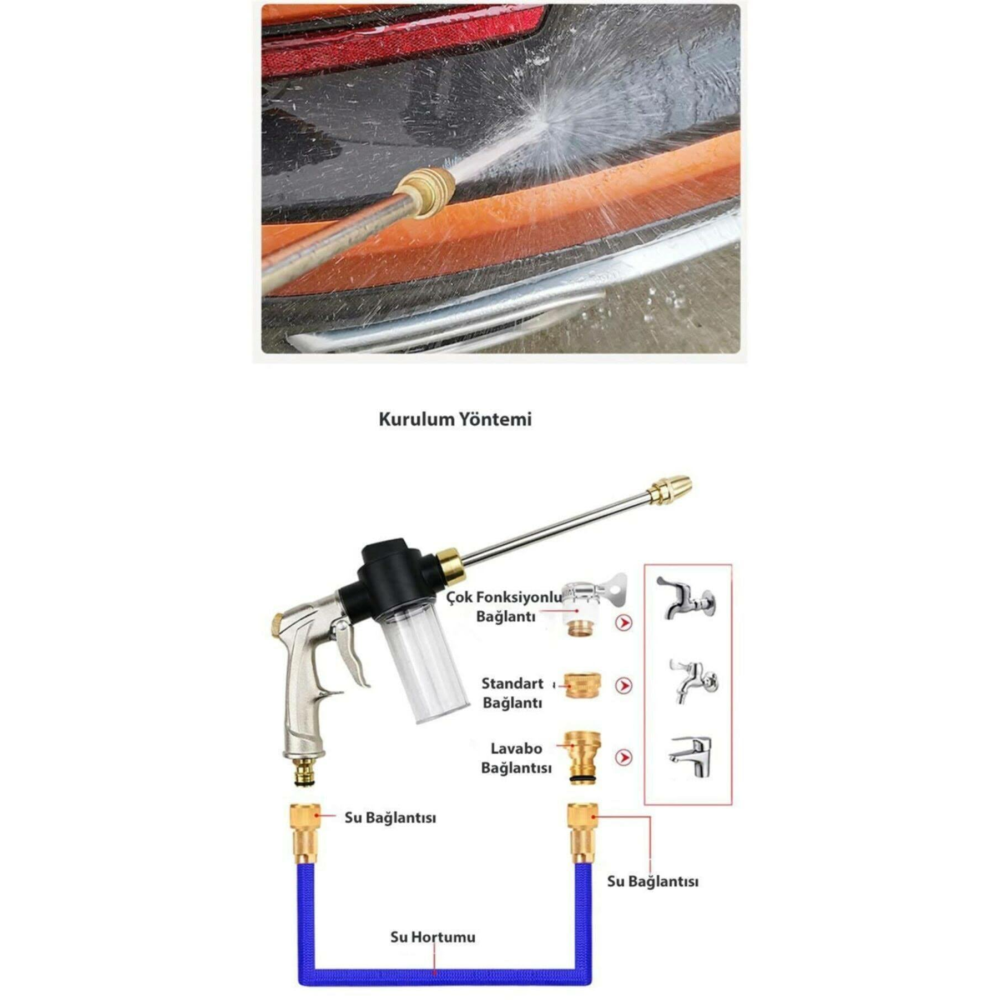 Kurulum Yöntemi

Çok Fonksiyonlu Bağlantı

Standart Bağlantı

Lavabo Bağlantısı

Su Bağlantısı

Su Bağlantısı

Su Hortumu