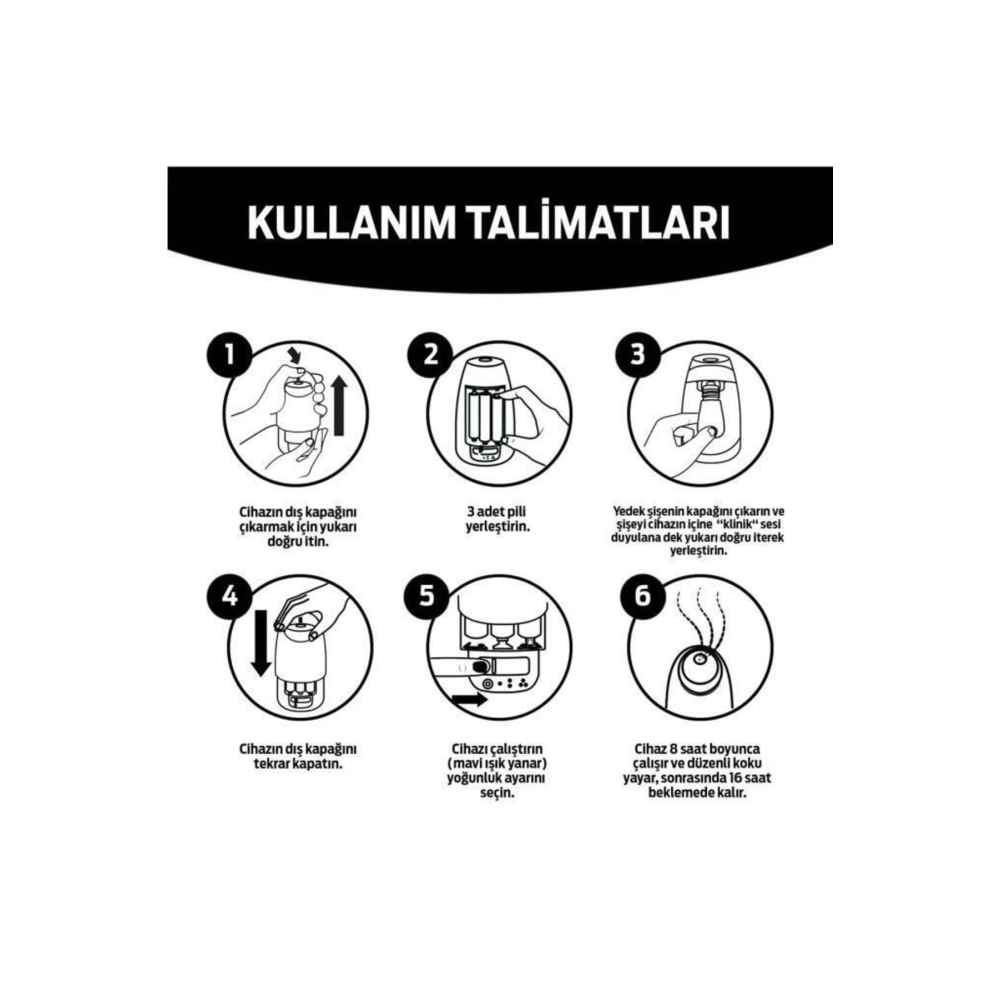 KULLANIM TALİMATLARI

1

Cihazın dış kapağını çıkarmak için yukarı doğru itin.

2

3 adet pili yerleştirin.

3

Yedek şişenin kapağını çıkarın ve şişeyi cihazın içine "klinik" sesi duyulana dek yukarı doğru iterek yerleştirin.

4

Cihazın dış kapağını tekrar kapatın.

5

Cihazı çalıştırın (mavi ışık yanar) yoğunluk ayarını seçin.

6

Cihaz 8 saat boyunca çalışır ve düzenli koku yayar, sonrasında 16 saat beklemede kalır.