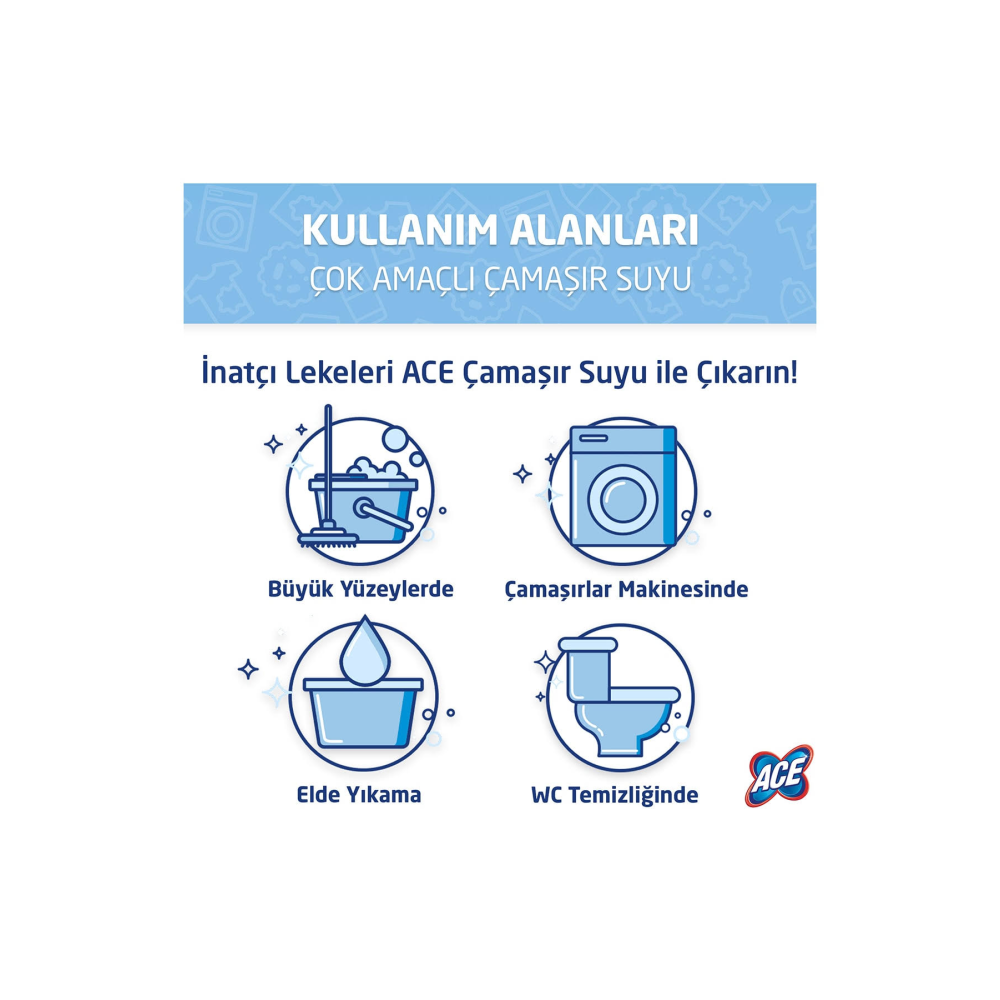 KULLANIM ALANLARI
ÇOK AMAÇLI ÇAMAŞIR SUYU

İnatçı Lekeleri ACE Çamaşır Suyu ile Çıkarın!

Büyük Yüzeylerde

Çamaşırlar Makinesinde

Elde Yıkama

WC Temizliğinde

ACE