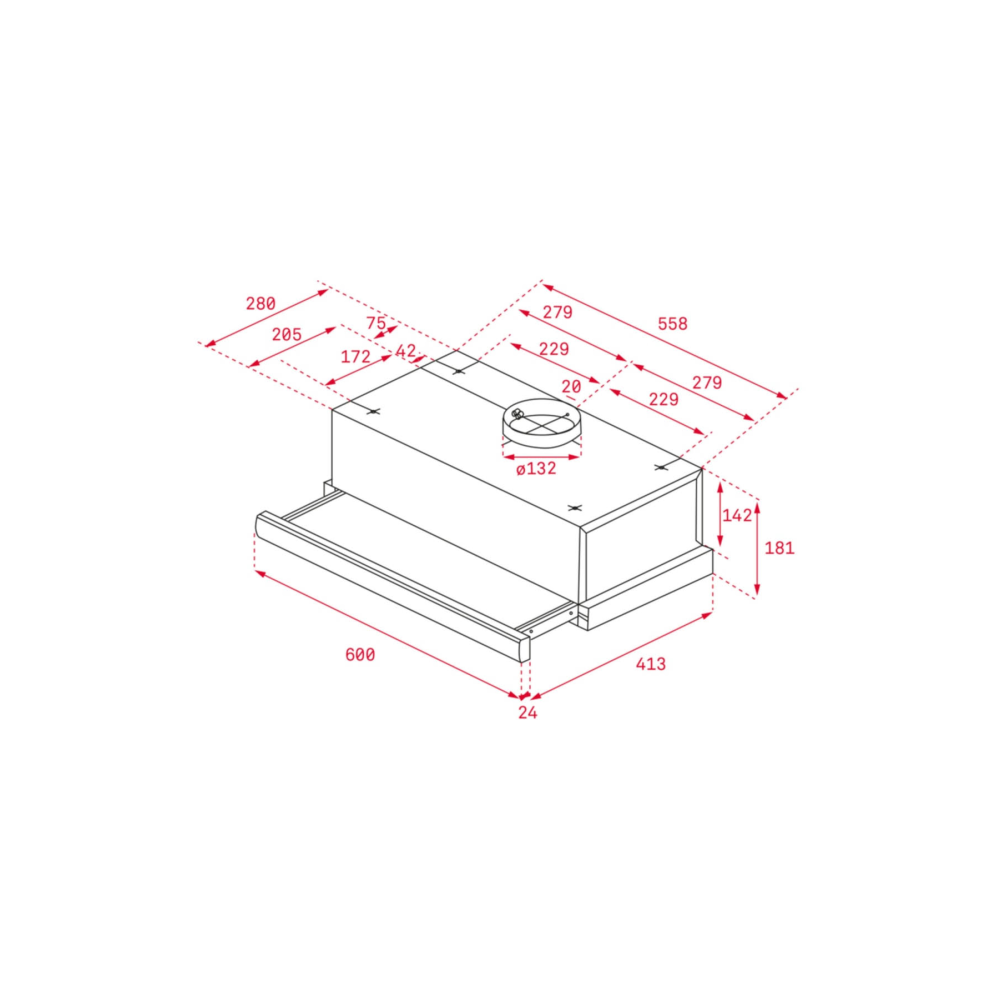 280
205
75
172
42
279
558
229
279
20
229
ø132
142
181
600
413
24