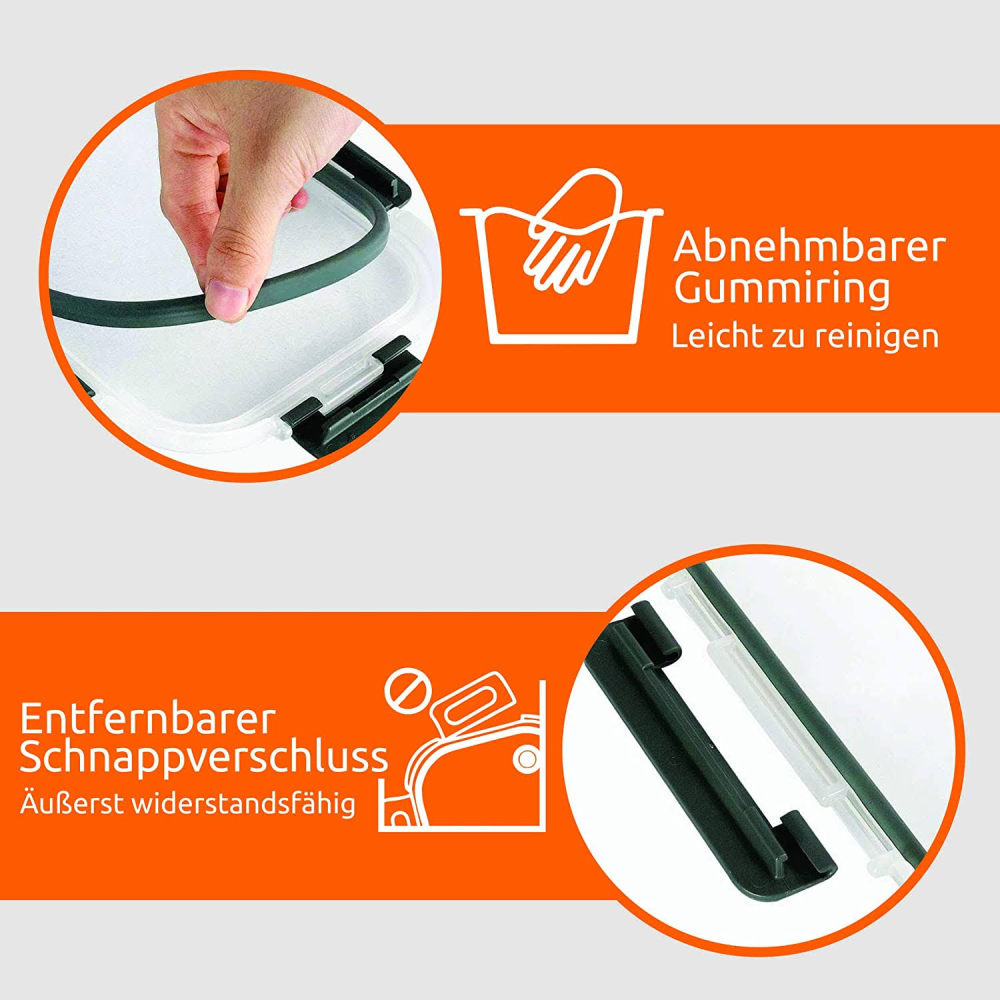 Abnehmbarer Gummiring
Leicht zu reinigen

Entfernbarer Schnappverschluss
Äußerst widerstandsfähig