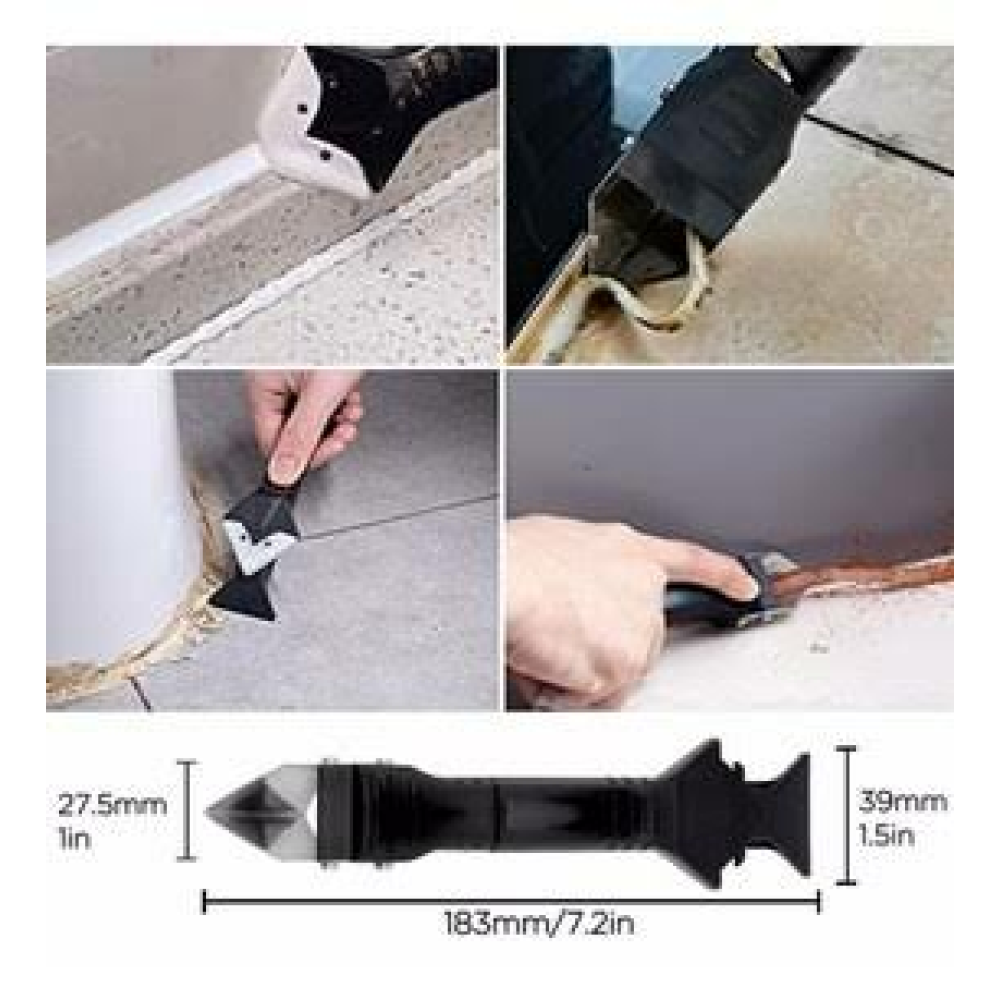 27.5mm
1in

39mm
1.5in

183mm/7.2in