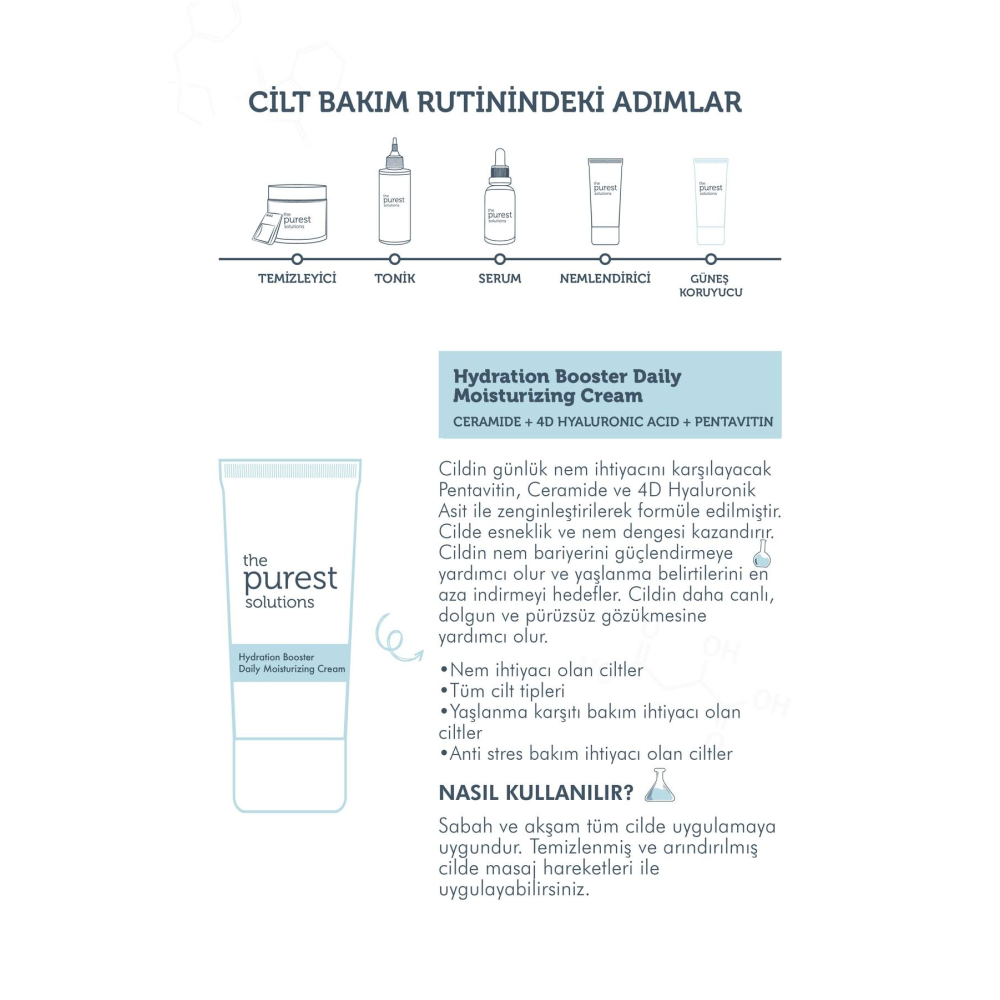 CİLT BAKIM RUTİNİNDEKİ ADIMLAR

the purest solutions

the purest solutions

the purest solutions

the purest solutions

the purest solutions

TEMİZLEYİCİ

TONİK

SERUM

NEMLENDİRİCİ

GÜNEŞ KORUYUCU

Hydration Booster Daily Moisturizing Cream

CERAMIDE + 4D HYALURONIC ACID + PENTAVITIN

the purest solutions

Hydration Booster Daily Moisturizing Cream

Cildin günlük nem ihtiyacını karşılayacak Pentavitin, Ceramide ve 4D Hyaluronik Asit ile zenginleştirilerek formüle edilmiştir. Cilde esneklik ve nem dengesi kazandırır. Cildin nem bariyerini güçlendirmeye yardımcı olur ve yaşlanma belirtilerini en aza indirmeyi hedefler. Cildin daha canlı, dolgun ve pürüzsüz gözükmesine yardımcı olur.

•Nem ihtiyacı olan ciltler
•Tüm cilt tipleri
•Yaşlanma karşıtı bakım ihtiyacı olan ciltler
•Anti stres bakım ihtiyacı olan ciltler

NASIL KULLANILIR?

Sabah ve akşam tüm cilde uygulamaya uygundur. Temizlenmiş ve arındırılmış cilde masaj hareketleri ile uygulayabilirsiniz.