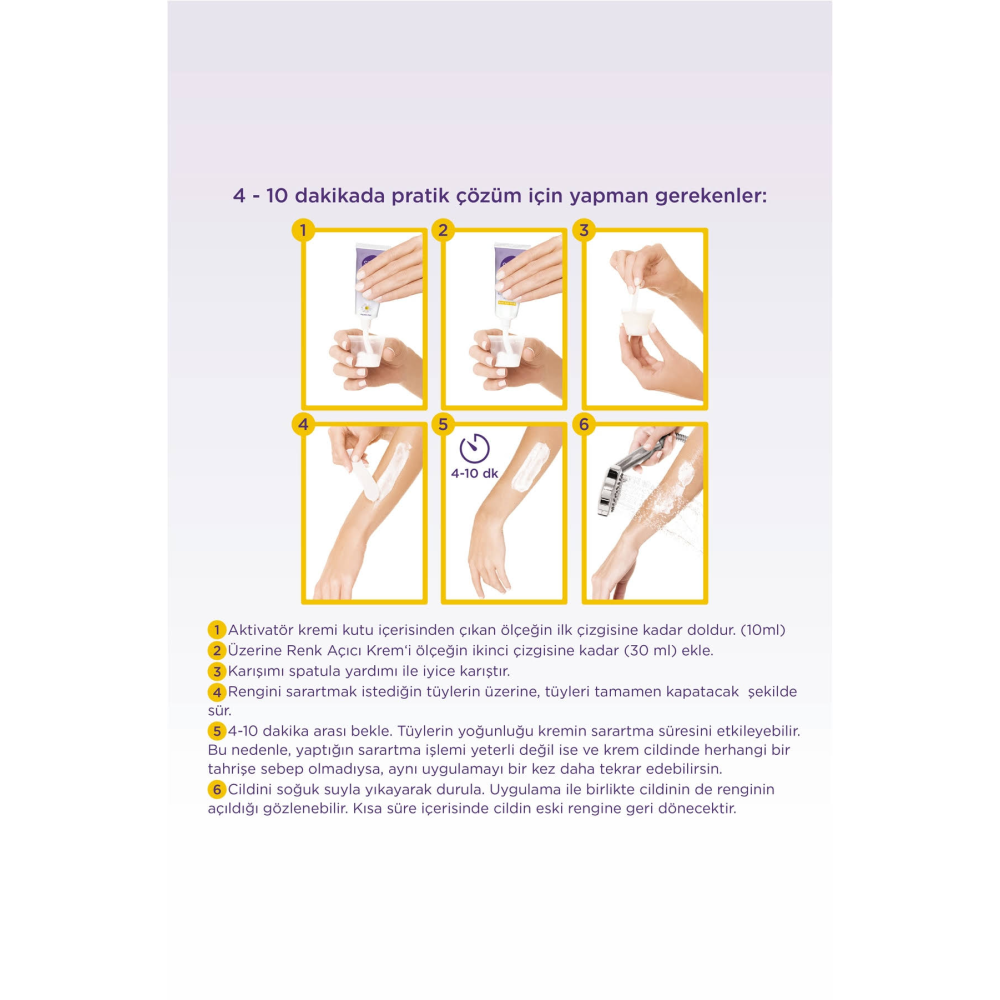 4 - 10 dakikada pratik çözüm için yapman gerekenler:

1

2

3

4

5

4-10 dk

6

1 Aktivatör kremi kutu içerisinden çıkan ölçeğin ilk çizgisine kadar doldur. (10ml)
2 Üzerine Renk Açıcı Krem'i ölçeğin ikinci çizgisine kadar (30 ml) ekle.
3 Karışımı spatula yardımı ile iyice karıştır.
4 Rengini sarartmak istediğin tüylerin üzerine, tüyleri tamamen kapatacak şekilde sür.
5 4-10 dakika arası bekle. Tüylerin yoğunluğu kremin sarartma süresini etkileyebilir. Bu nedenle, yaptığın sarartma işlemi yeterli değil ise ve krem cildinde herhangi bir tahrişe sebep olmadıysa, aynı uygulamayı bir kez daha tekrar edebilirsin.
6 Cildini soğuk suyla yıkayarak durula. Uygulama ile birlikte cildinin de renginin açıldığı gözlenebilir. Kısa süre içerisinde cildin eski rengine geri dönecektir.